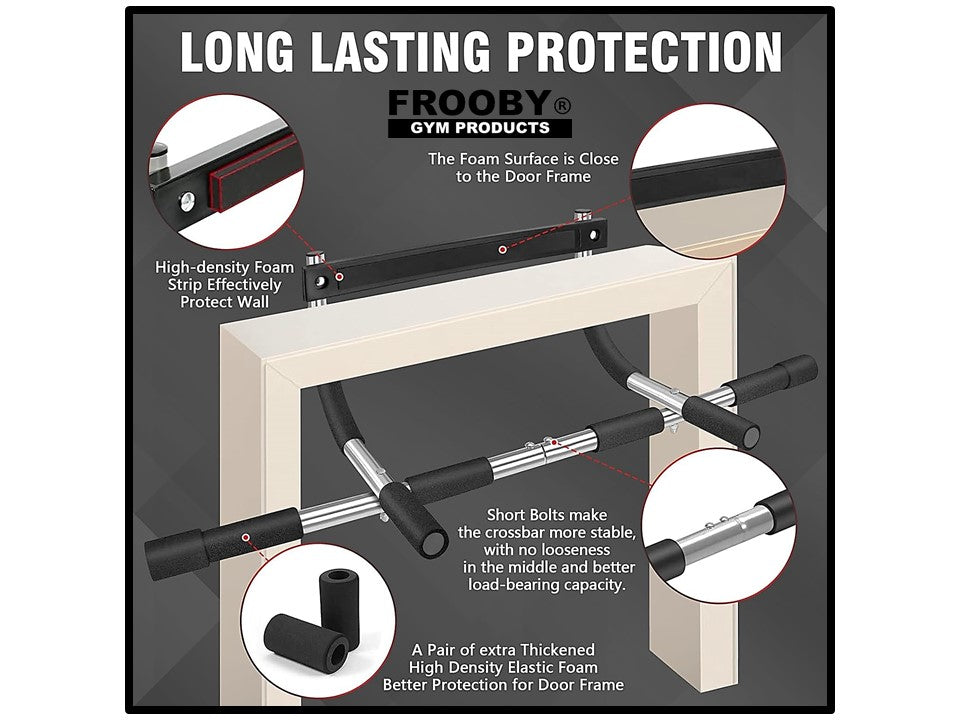 LONG LASTING PROTECTION

FROOBY®
GYM PRODUCTS

The Foam Surface is Close to the Door Frame

High-density Foam Strip Effectively Protect Wall

Short Bolts make the crossbar more stable, with no looseness in the middle and better load-bearing capacity.

A Pair of extra Thickened High Density Elastic Foam Better Protection for Door Frame